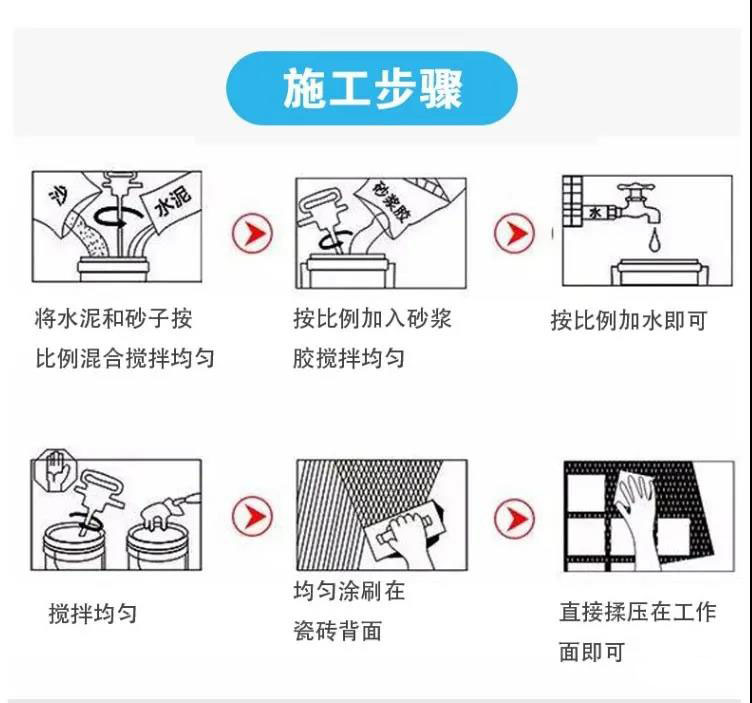 施工步骤

沙

水泥

将水泥和砂子按比例混合搅拌均匀

砂浆胶

按比例加入砂浆胶搅拌均匀

水

按比例加水即可

搅拌均匀

均匀涂刷在瓷砖背面

直接揉压在工作面即可