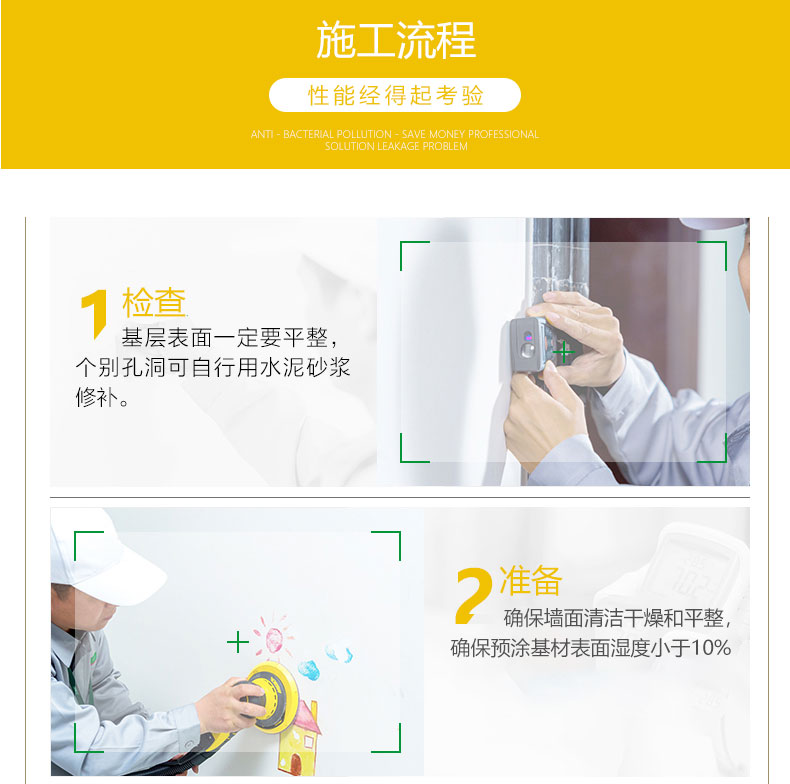 施工流程

性能经得起考验

ANTI - BACTERIAL POLLUTION - SAVE MONEY PROFESSIONAL SOLUTION LEAKAGE PROBLEM

1 检查
基层表面一定要平整，个别孔洞可自行用水泥砂浆修补。

2 准备
确保墙面清洁干燥和平整，确保预涂基材表面湿度小于10%